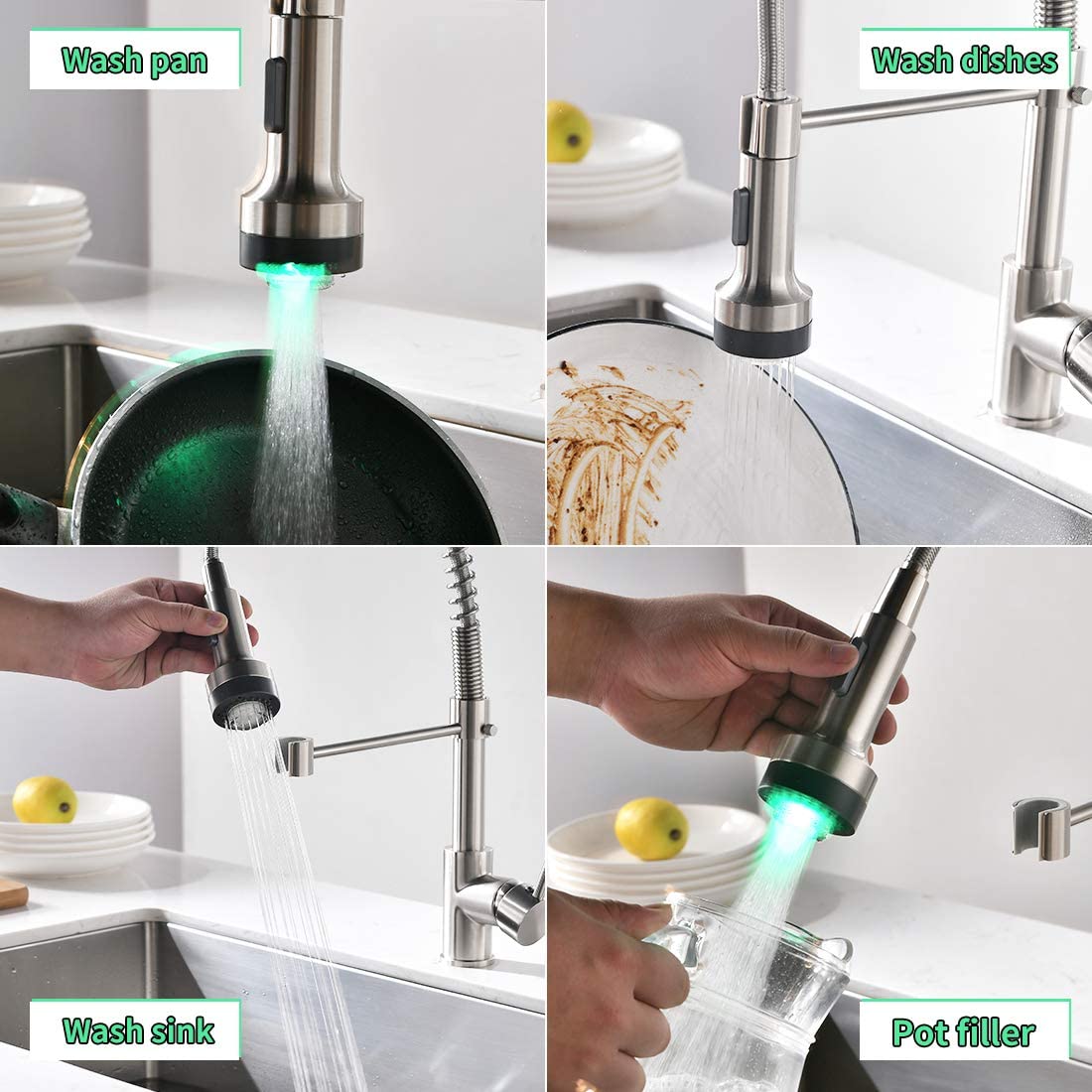 Wash pan

Wash dishes

Wash sink

Pot filler