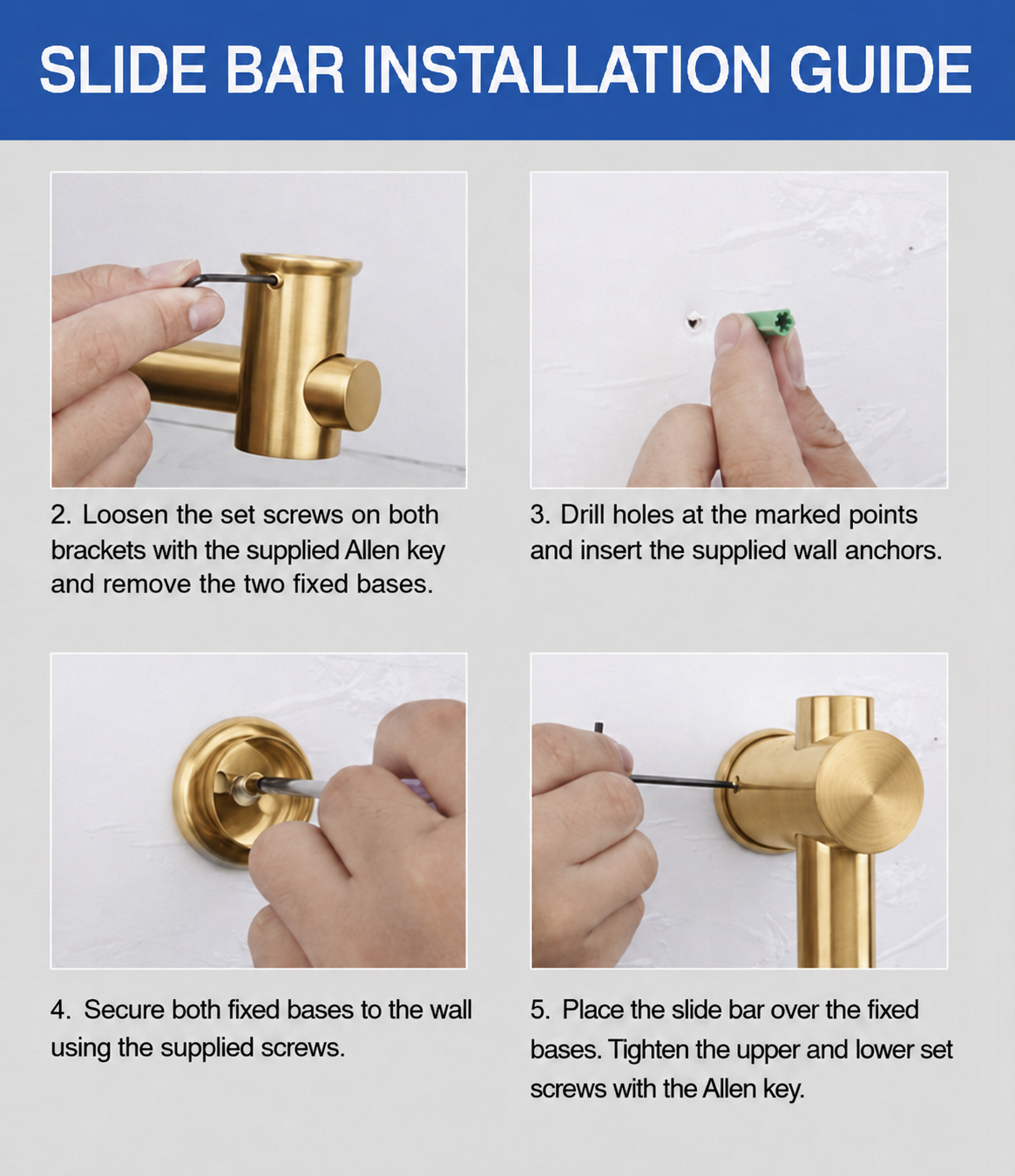 SLIDE BAR INSTALLATION GUIDE

2. Loosen the set screws on both brackets with the supplied Allen key and remove the two fixed bases.

3. Drill holes at the marked points and insert the supplied wall anchors.

4. Secure both fixed bases to the wall using the supplied screws.

5. Place the slide bar over the fixed bases. Tighten the upper and lower set screws with the Allen key.