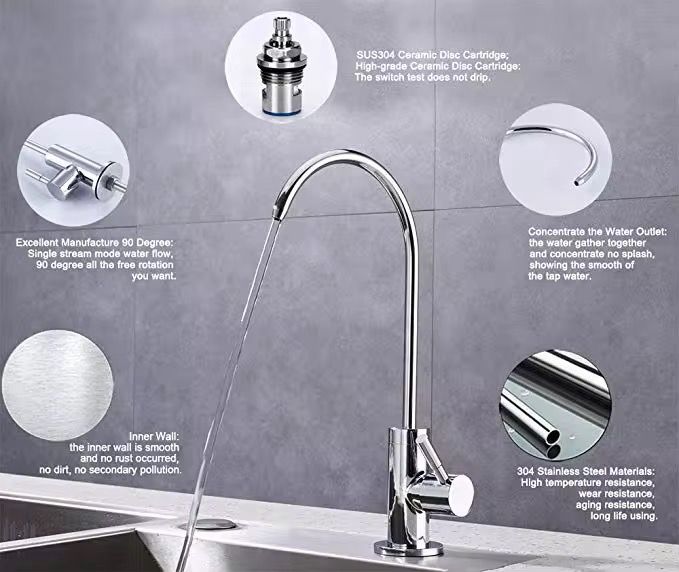 SUS304 Ceramic Disc Cartridge;
High-grade Ceramic Disc Cartridge:
The switch test does not drip.

Excellent Manufacture 90 Degree:
Single stream mode water flow,
90 degree all the free rotation
you want.

Concentrate the Water Outlet:
the water gather together
and concentrate no splash,
showing the smooth of
the tap water.

Inner Wall:
the inner wall is smooth
and no rust occurred,
no dirt, no secondary pollution.

304 Stainless Steel Materials:
High temperature resistance,
wear resistance,
aging resistance,
long life using.