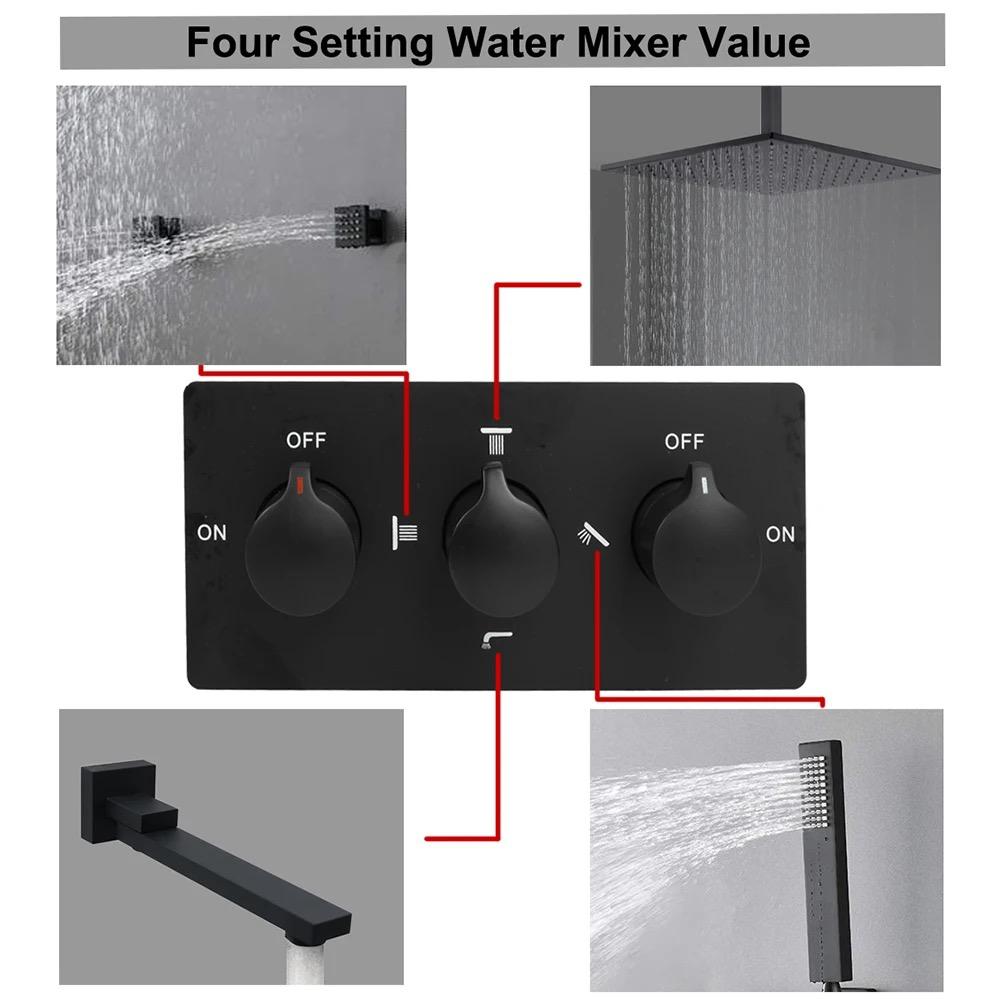 Four Setting Water Mixer Value

OFF

ON

OFF

ON