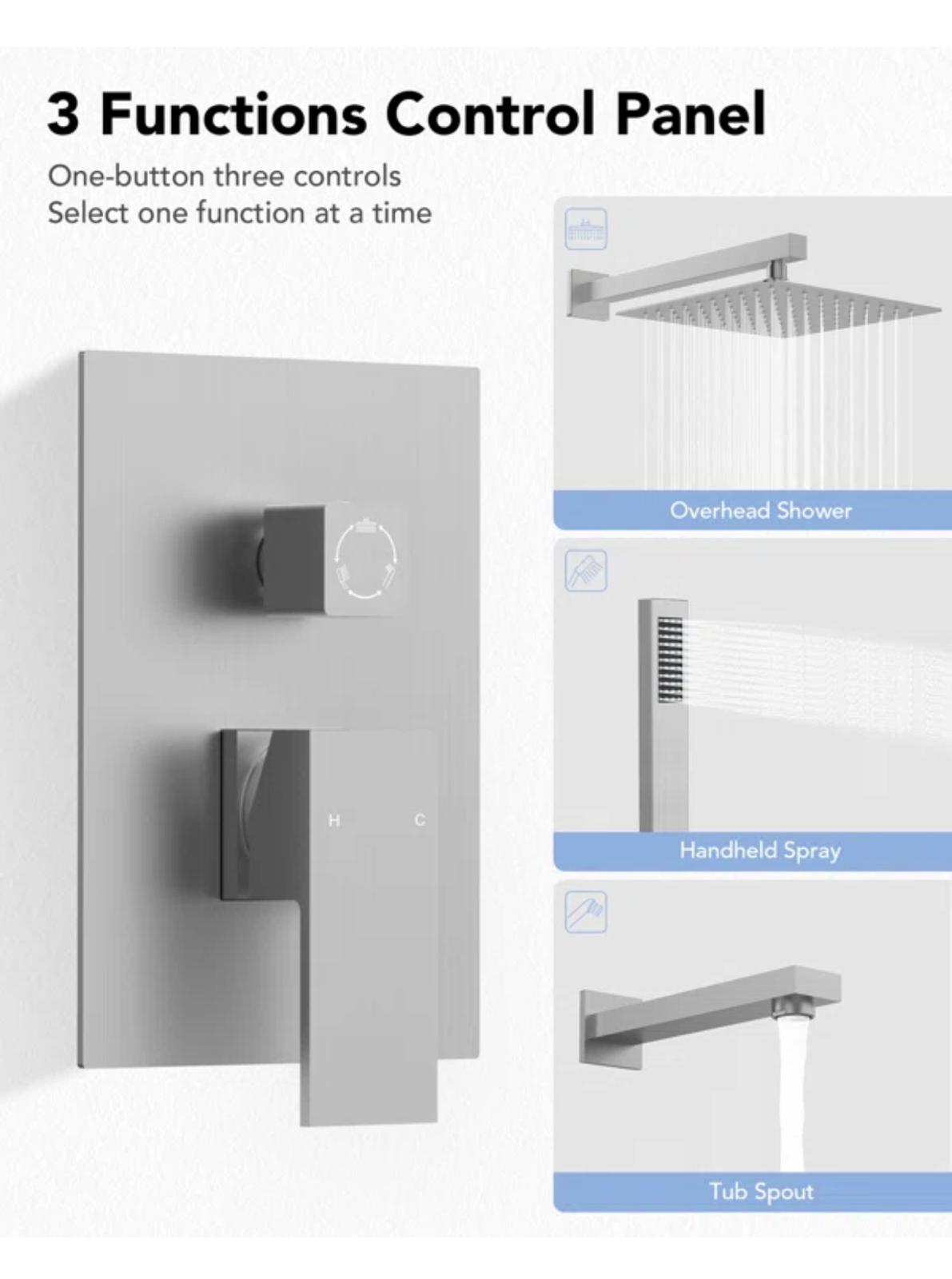 3 Functions Control Panel

One-button three controls
Select one function at a time

H C

Overhead Shower

Handheld Spray

Tub Spout