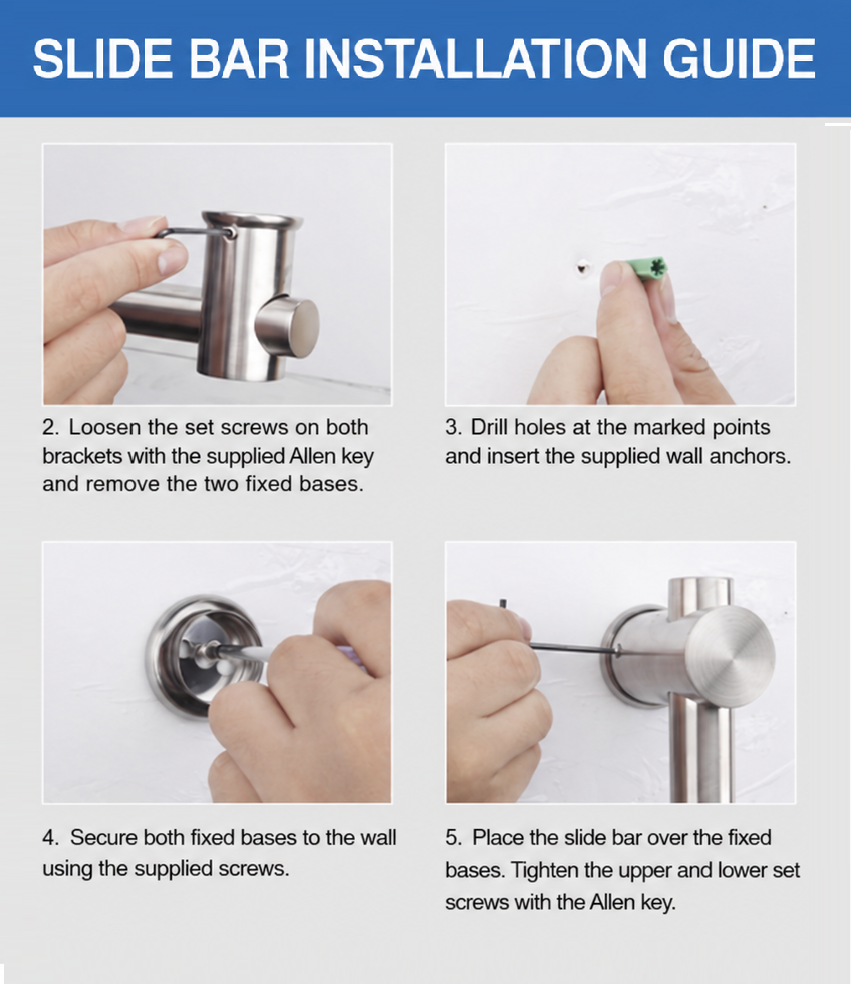 SLIDE BAR INSTALLATION GUIDE

2. Loosen the set screws on both brackets with the supplied Allen key and remove the two fixed bases.

3. Drill holes at the marked points and insert the supplied wall anchors.

4. Secure both fixed bases to the wall using the supplied screws.

5. Place the slide bar over the fixed bases. Tighten the upper and lower set screws with the Allen key.