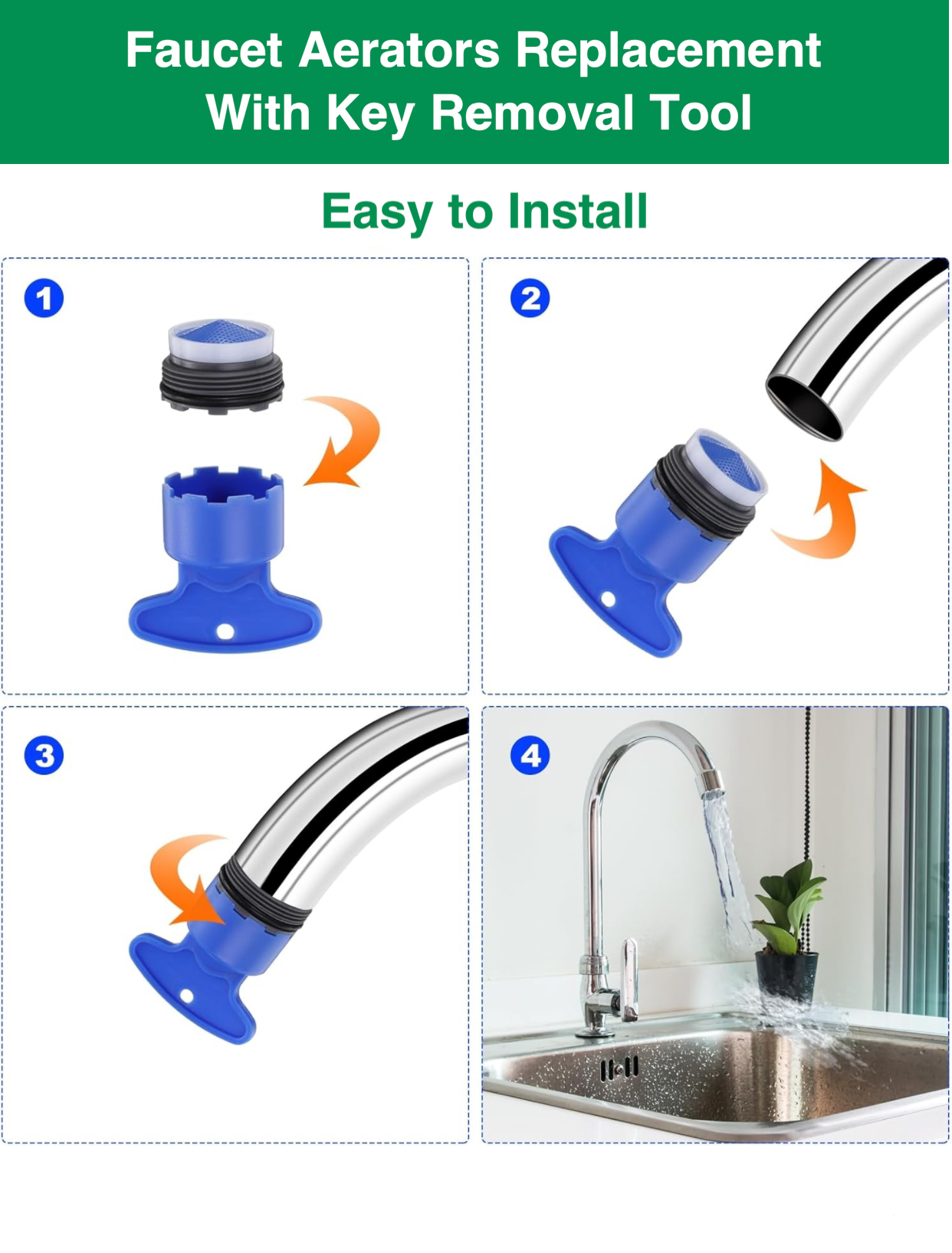 Faucet Aerators Replacement With Key Removal Tool

Easy to Install

1

2

3

4