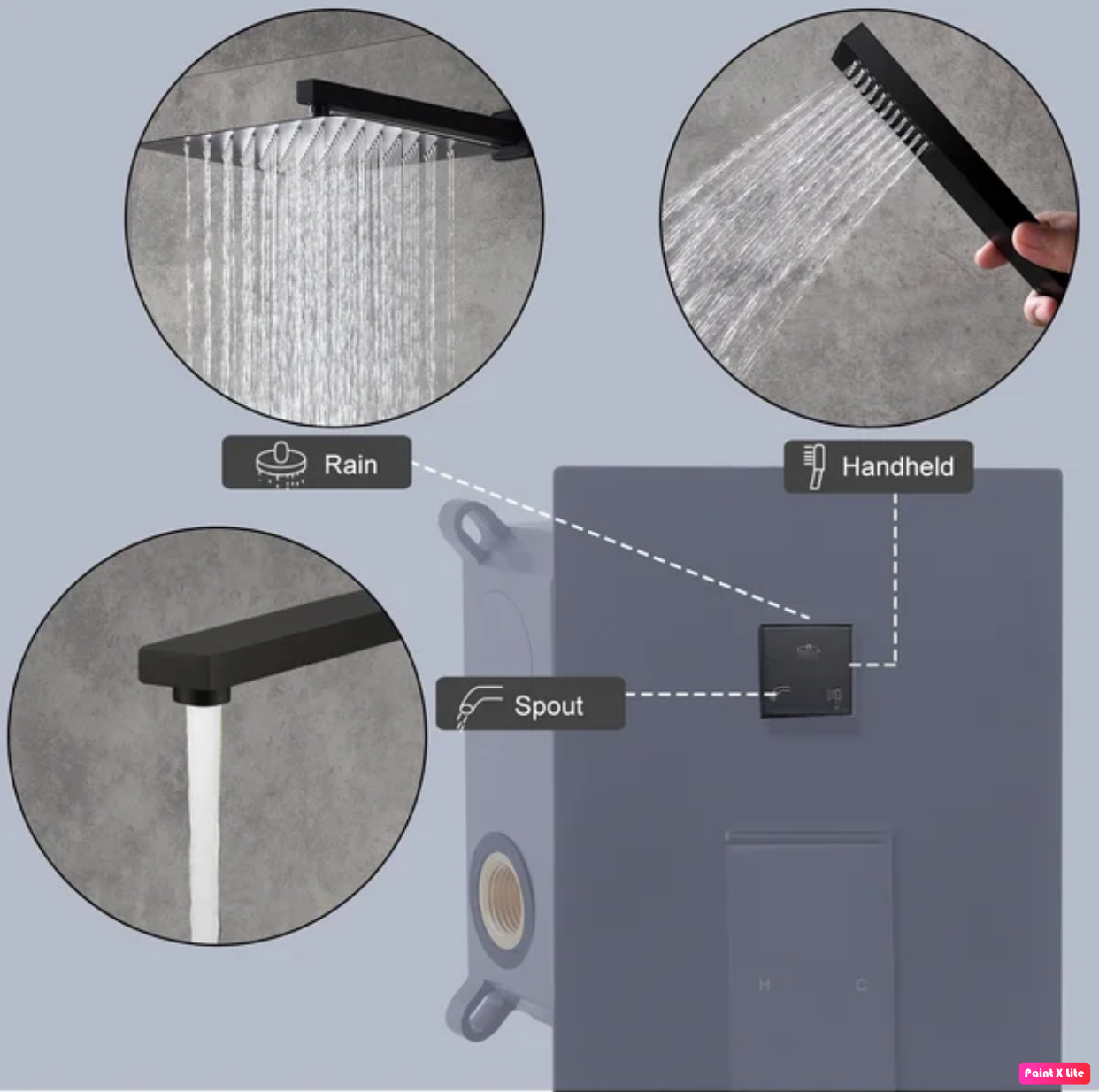 Rain

Handheld

Spout

H

C

Paint X lite