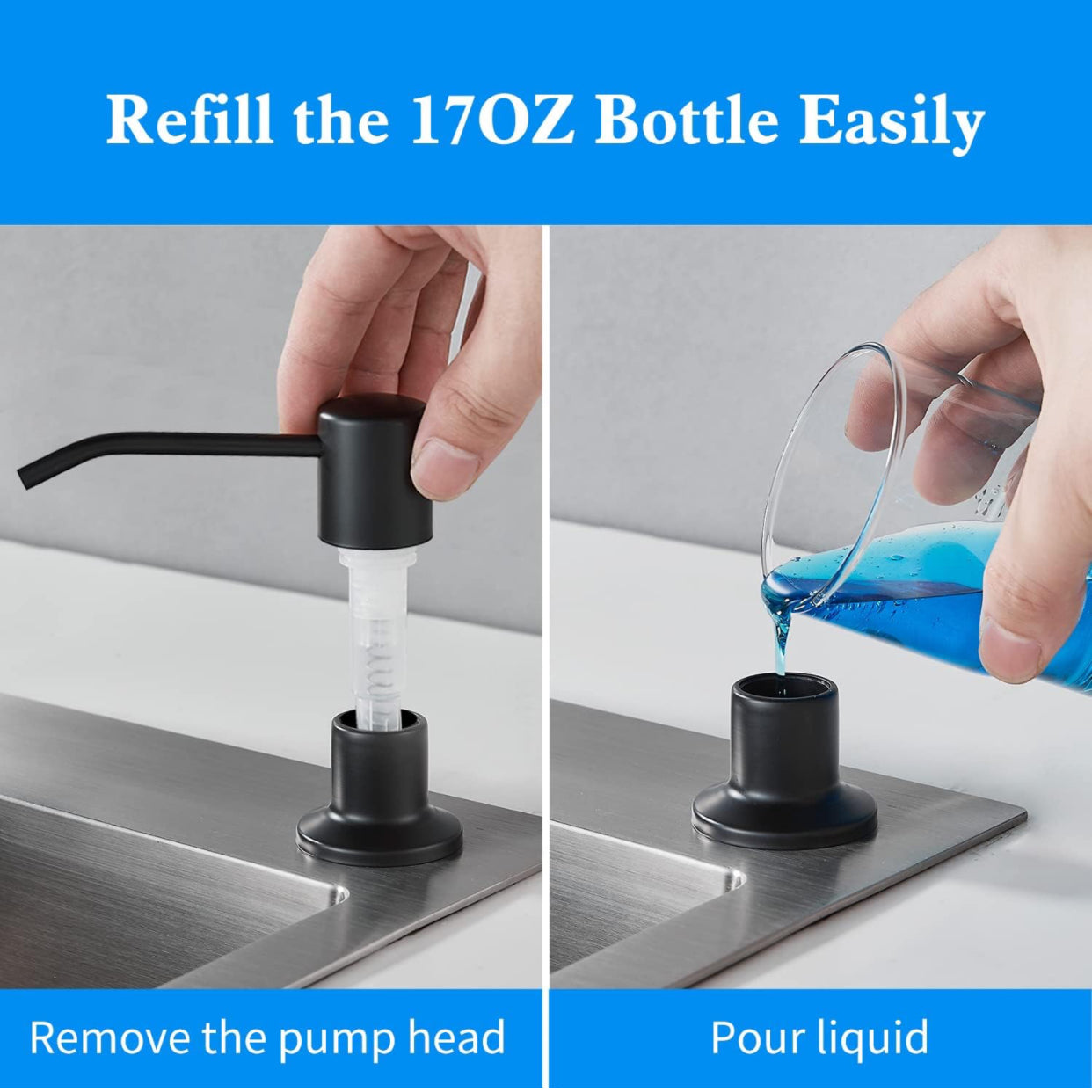 Refill the 17OZ Bottle Easily

Remove the pump head

Pour liquid