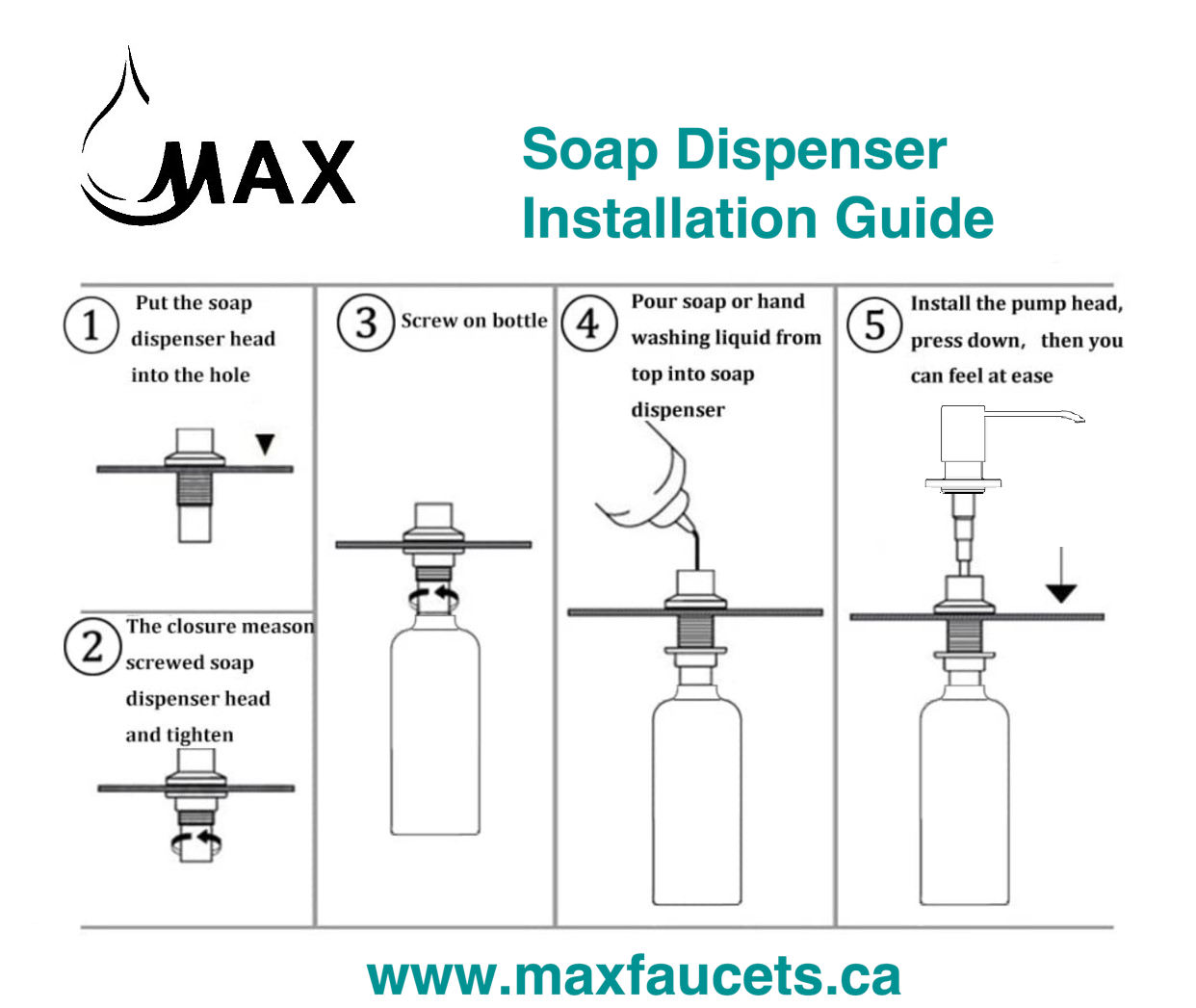 MAX

Soap Dispenser Installation Guide

1 Put the soap dispenser head into the hole

2 The closure meason screwed soap dispenser head and tighten

3 Screw on bottle

4 Pour soap or hand washing liquid from top into soap dispenser

5 Install the pump head, press down, then you can feel at ease

www.maxfaucets.ca