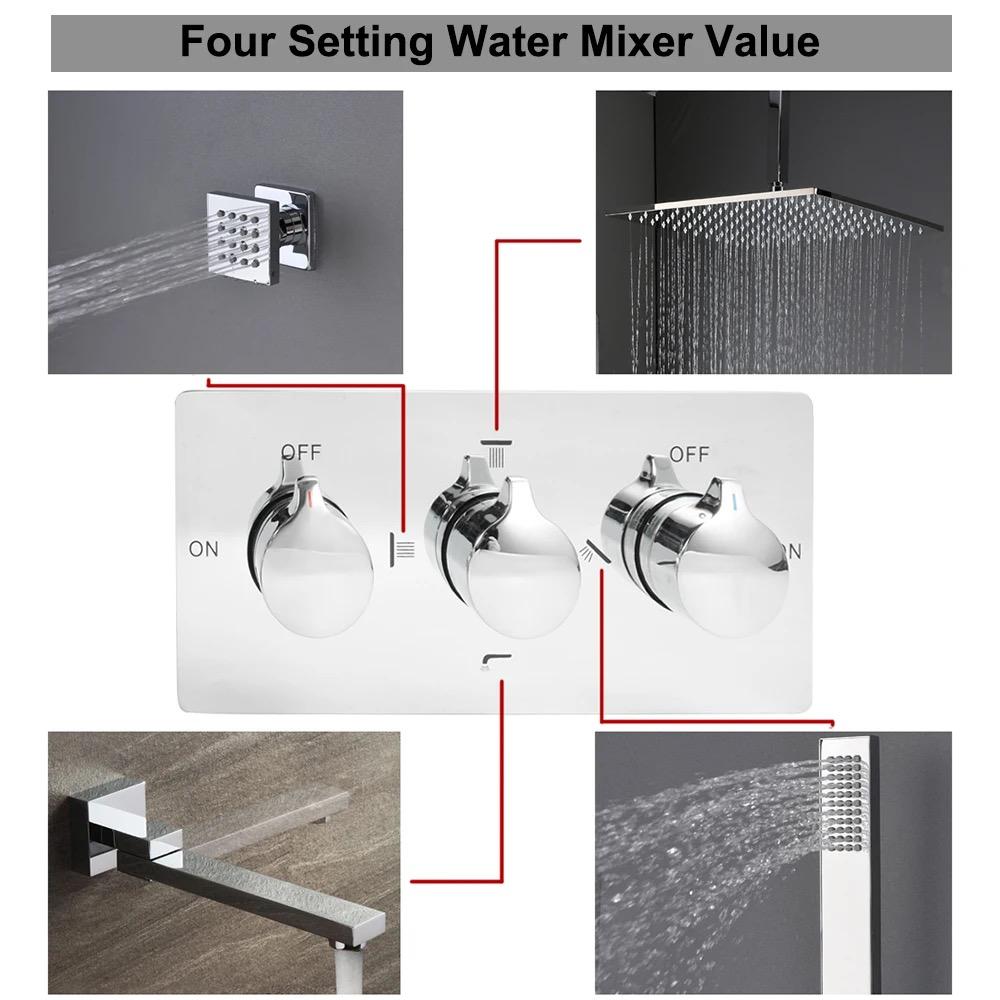 Four Setting Water Mixer Value

OFF

ON

OFF

N