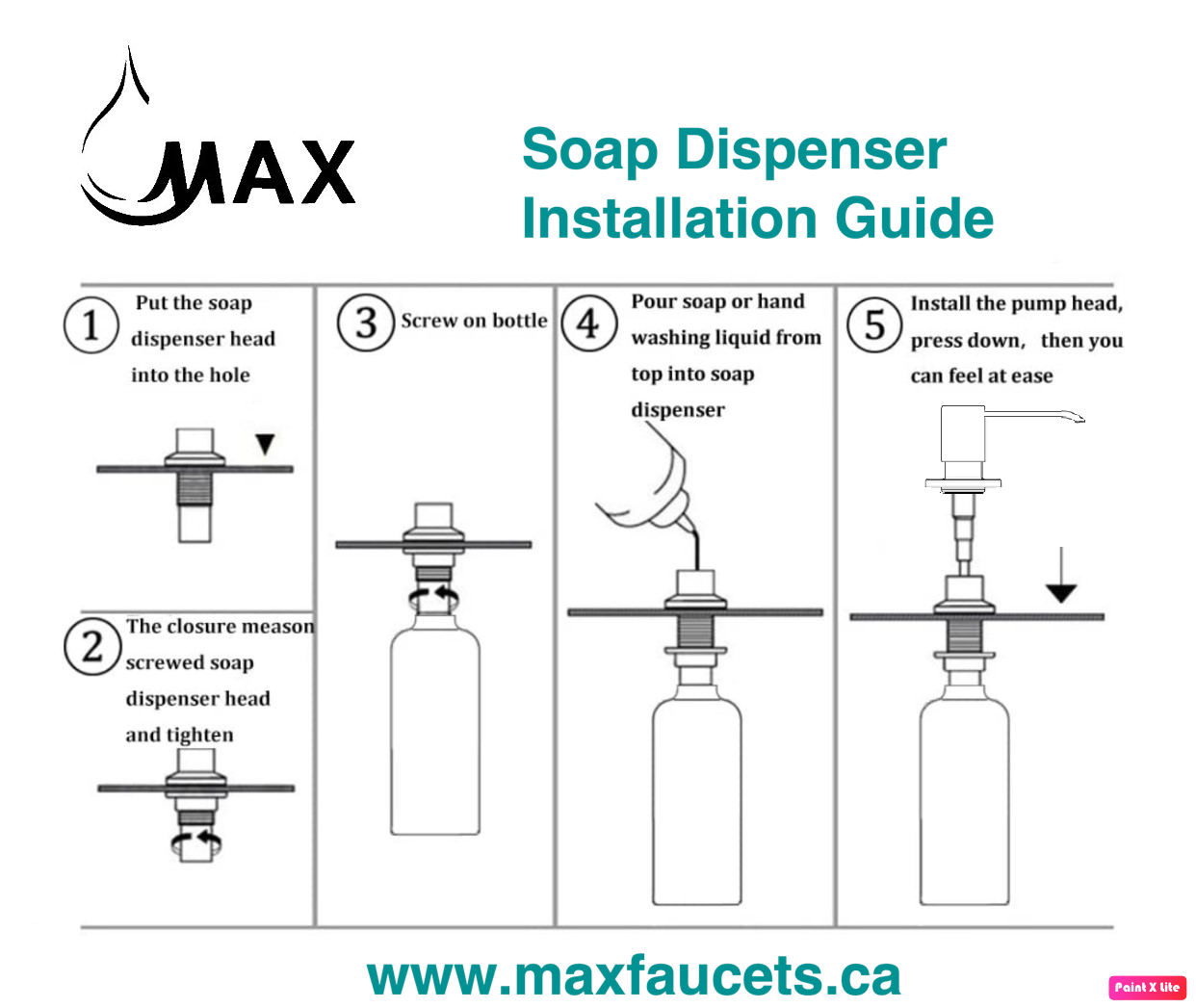 MAX

Soap Dispenser Installation Guide

1 Put the soap dispenser head into the hole

2 The closure meason screwed soap dispenser head and tighten

3 Screw on bottle

4 Pour soap or hand washing liquid from top into soap dispenser

5 Install the pump head, press down, then you can feel at ease

www.maxfaucets.ca

Paint X lite