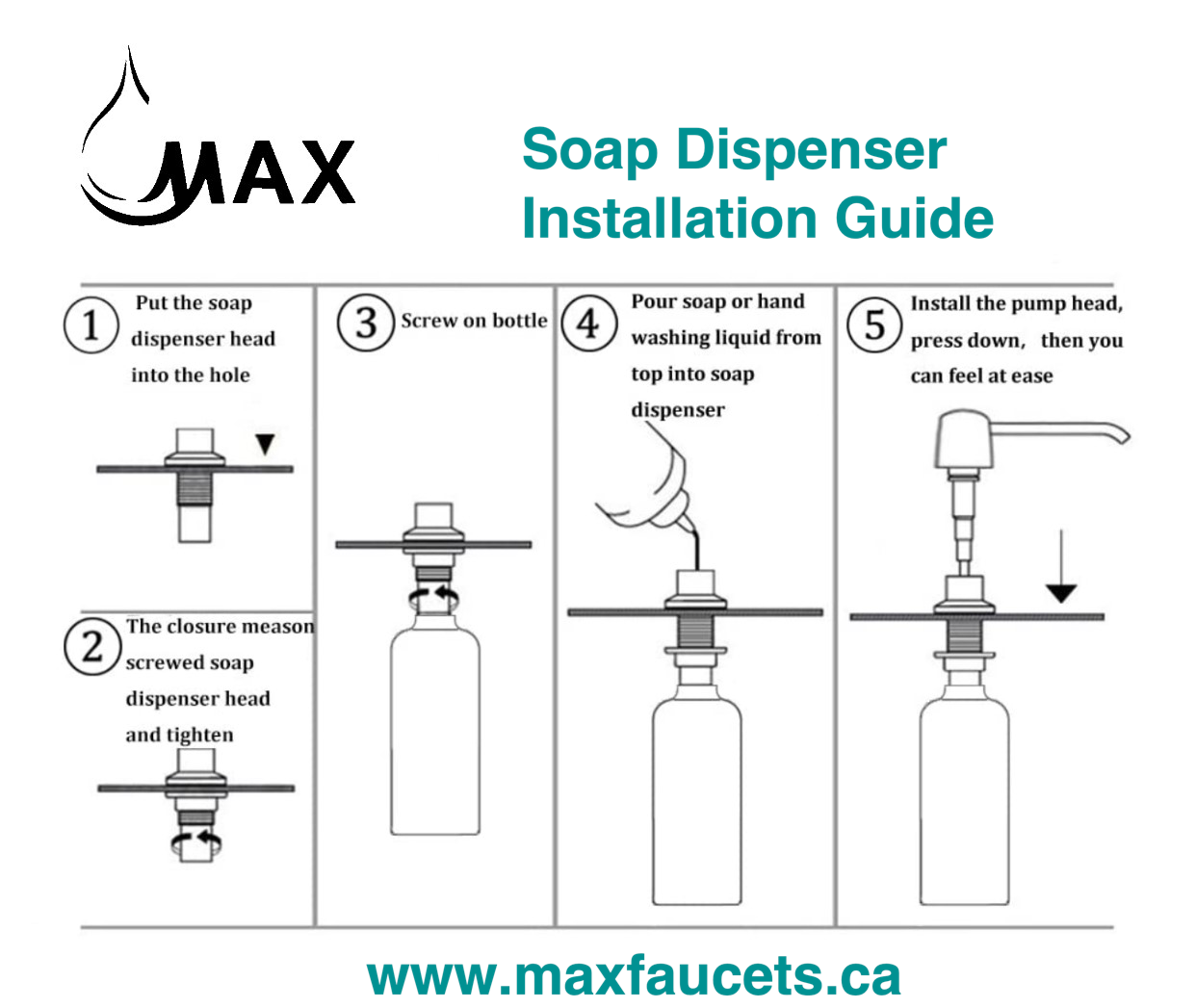 MAX

Soap Dispenser Installation Guide

1 Put the soap dispenser head into the hole

2 The closure meason screwed soap dispenser head and tighten

3 Screw on bottle

4 Pour soap or hand washing liquid from top into soap dispenser

5 Install the pump head, press down, then you can feel at ease

www.maxfaucets.ca