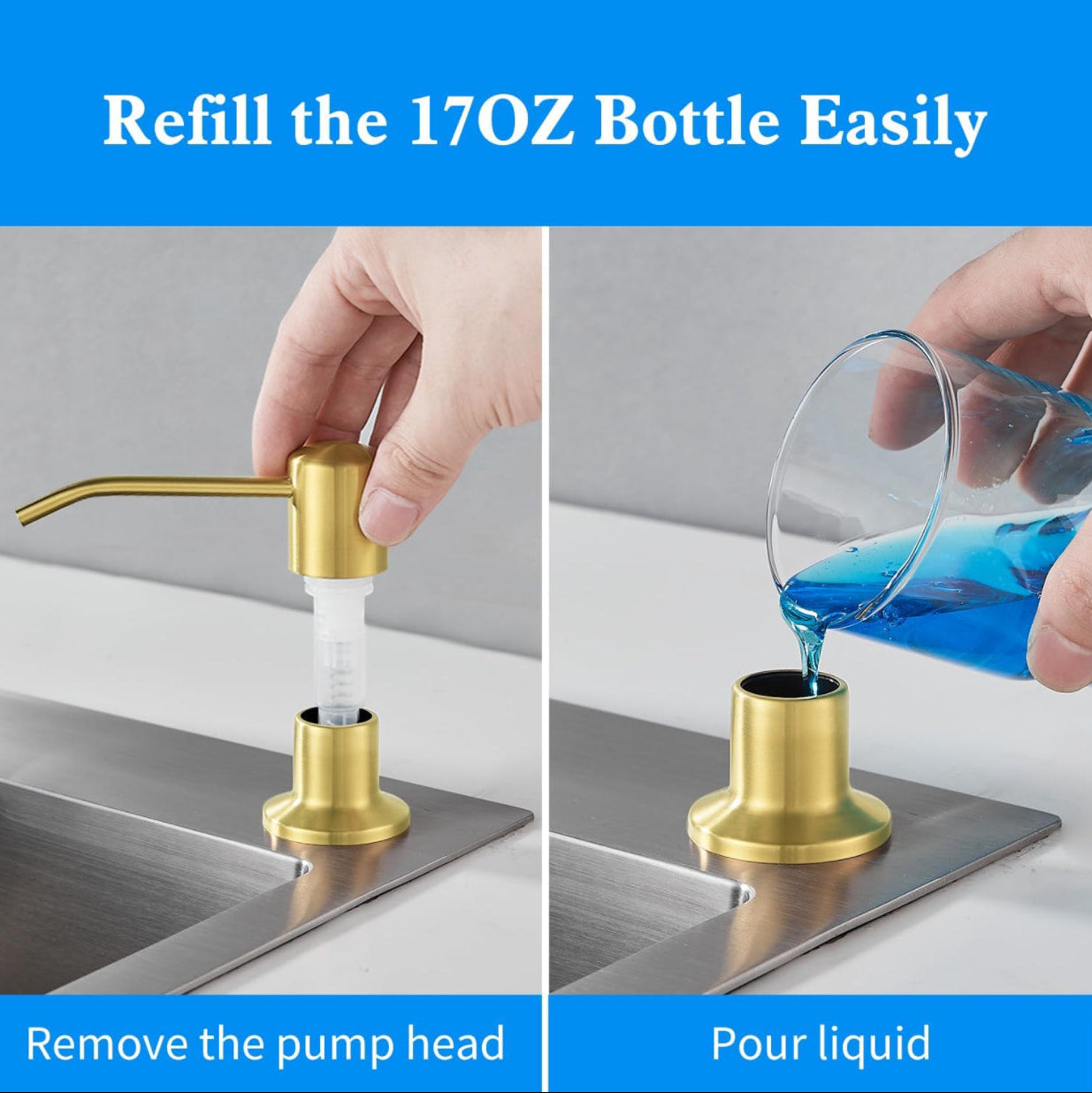 Refill the 17OZ Bottle Easily

Remove the pump head

Pour liquid