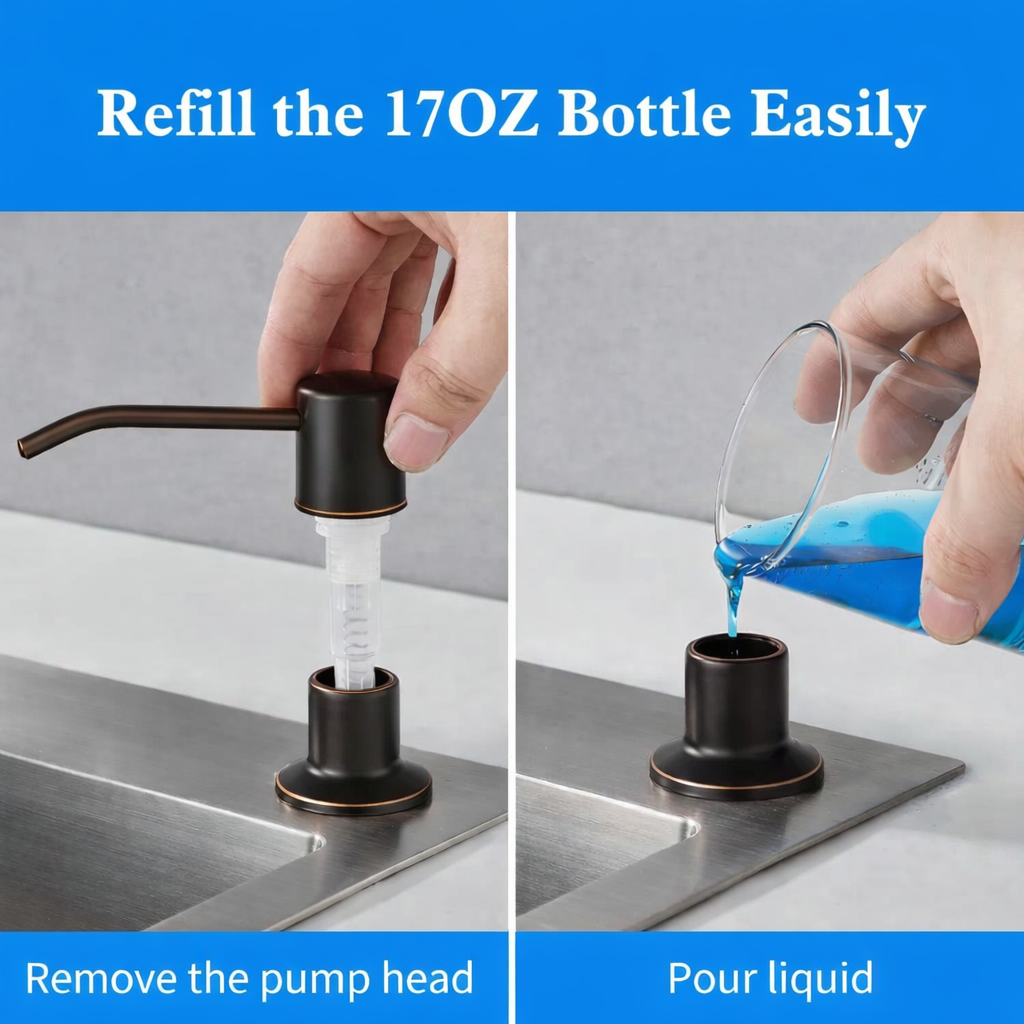 Refill the 17OZ Bottle Easily

Remove the pump head

Pour liquid