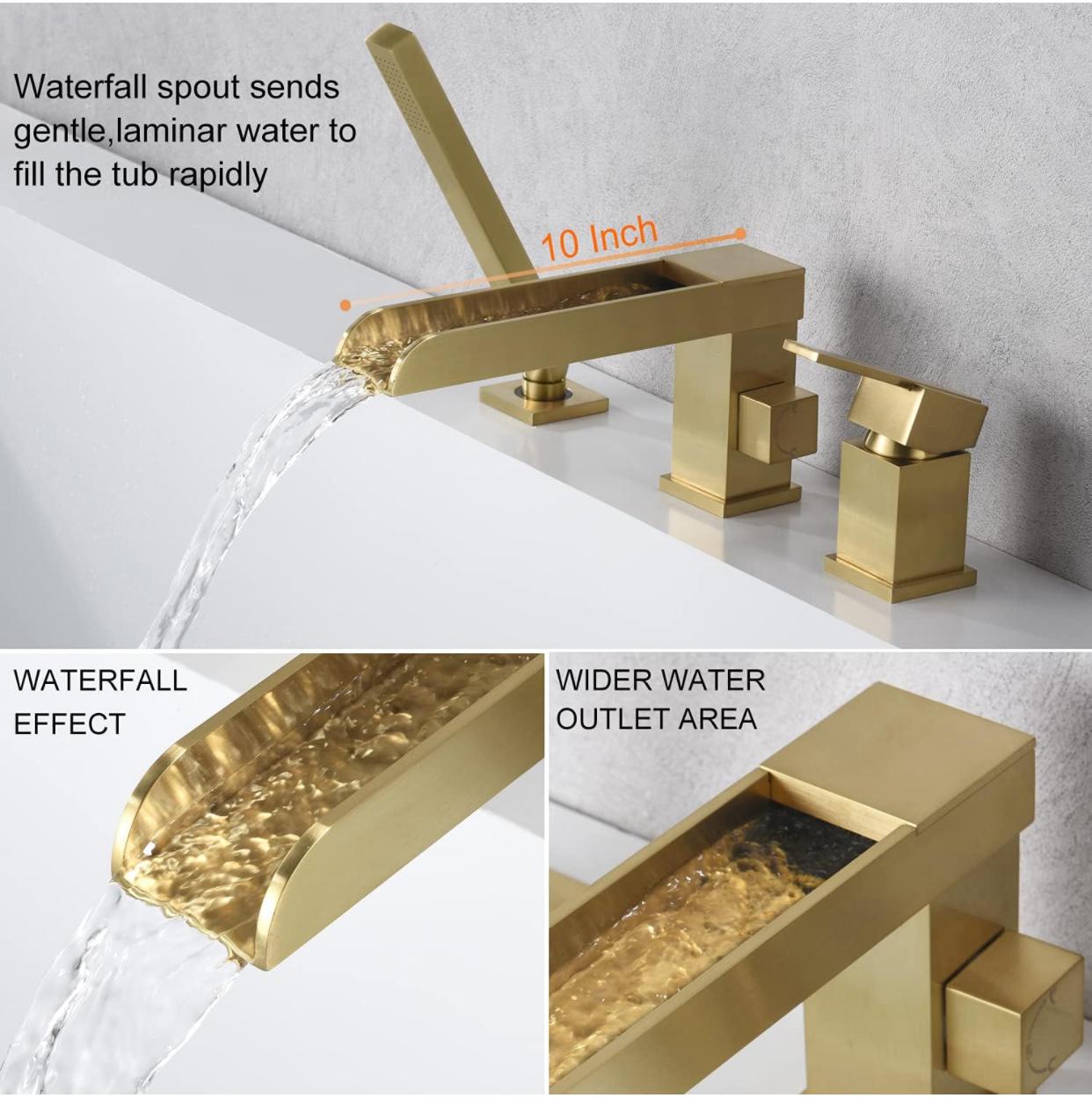 Waterfall spout sends gentle,laminar water to fill the tub rapidly

10 Inch

WATERFALL EFFECT

WIDER WATER OUTLET AREA