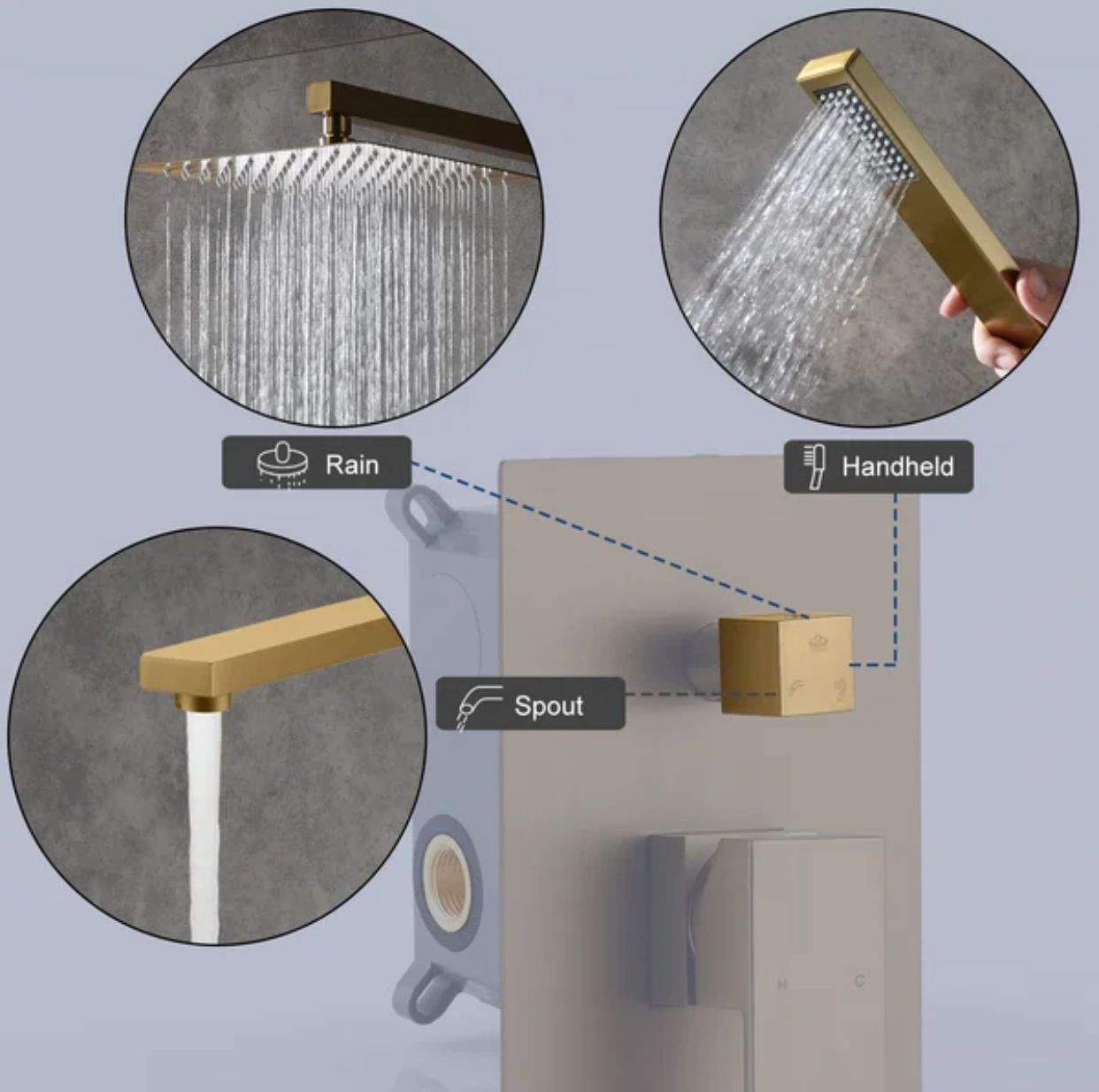 Rain

Handheld

Spout

H C