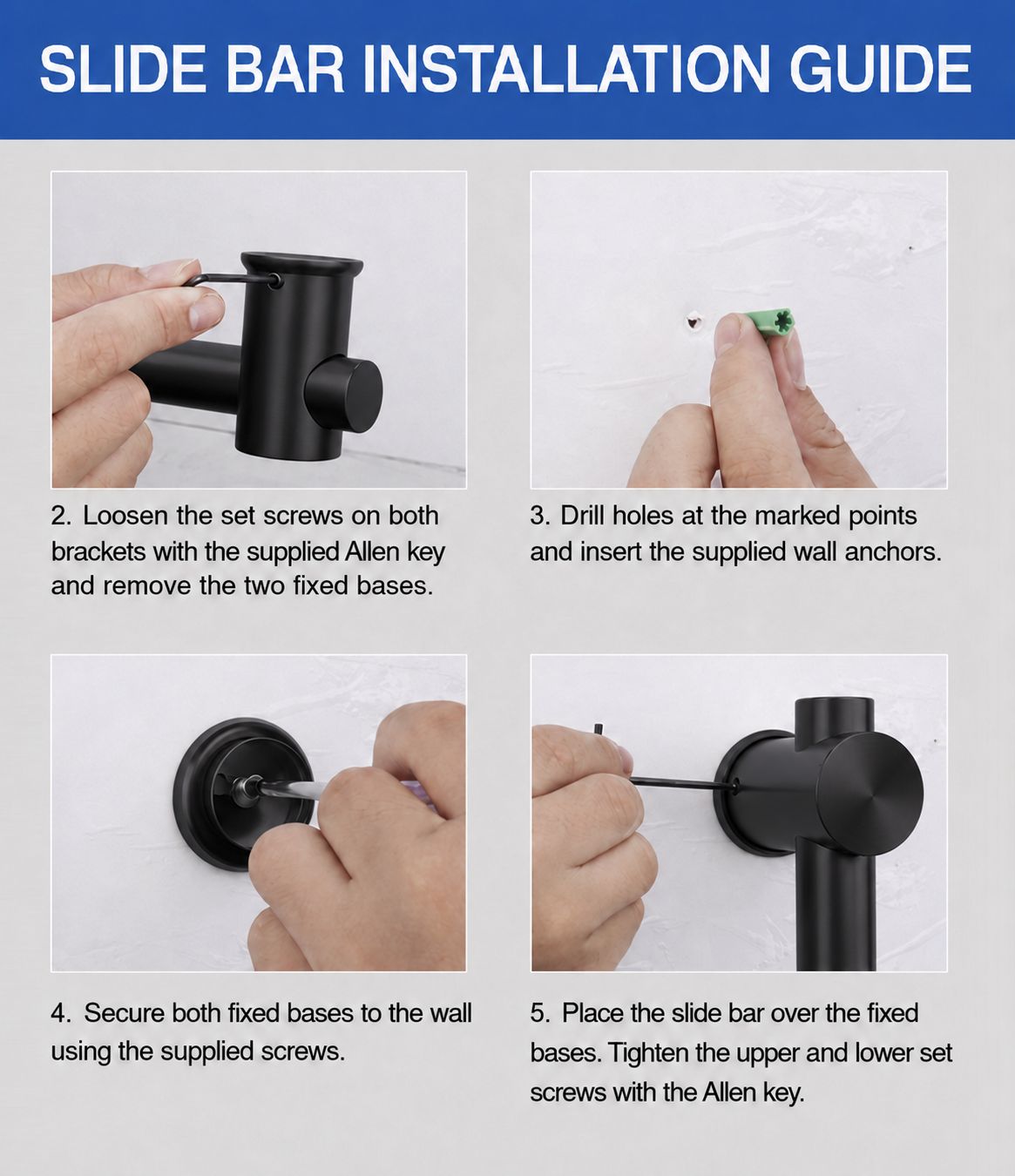 SLIDE BAR INSTALLATION GUIDE

2. Loosen the set screws on both brackets with the supplied Allen key and remove the two fixed bases.

3. Drill holes at the marked points and insert the supplied wall anchors.

4. Secure both fixed bases to the wall using the supplied screws.

5. Place the slide bar over the fixed bases. Tighten the upper and lower set screws with the Allen key.