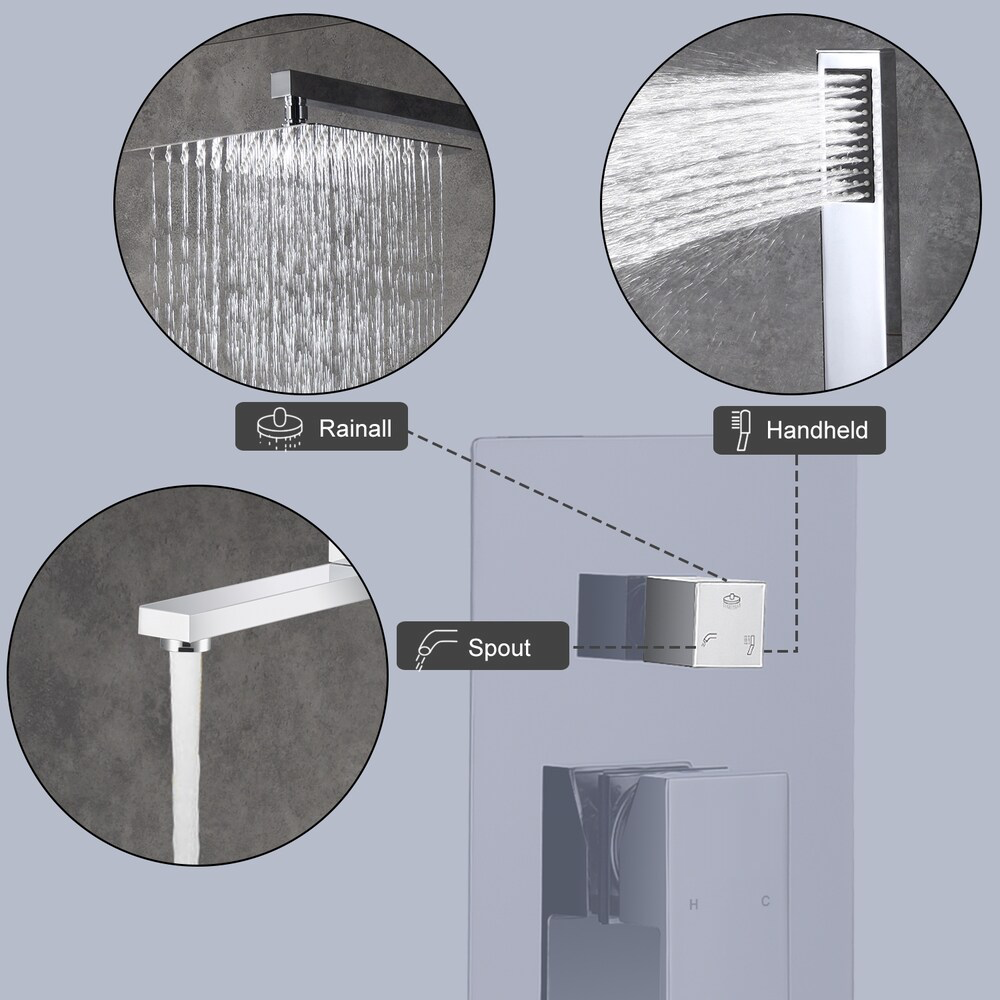 Rainall

Handheld

Spout

H C