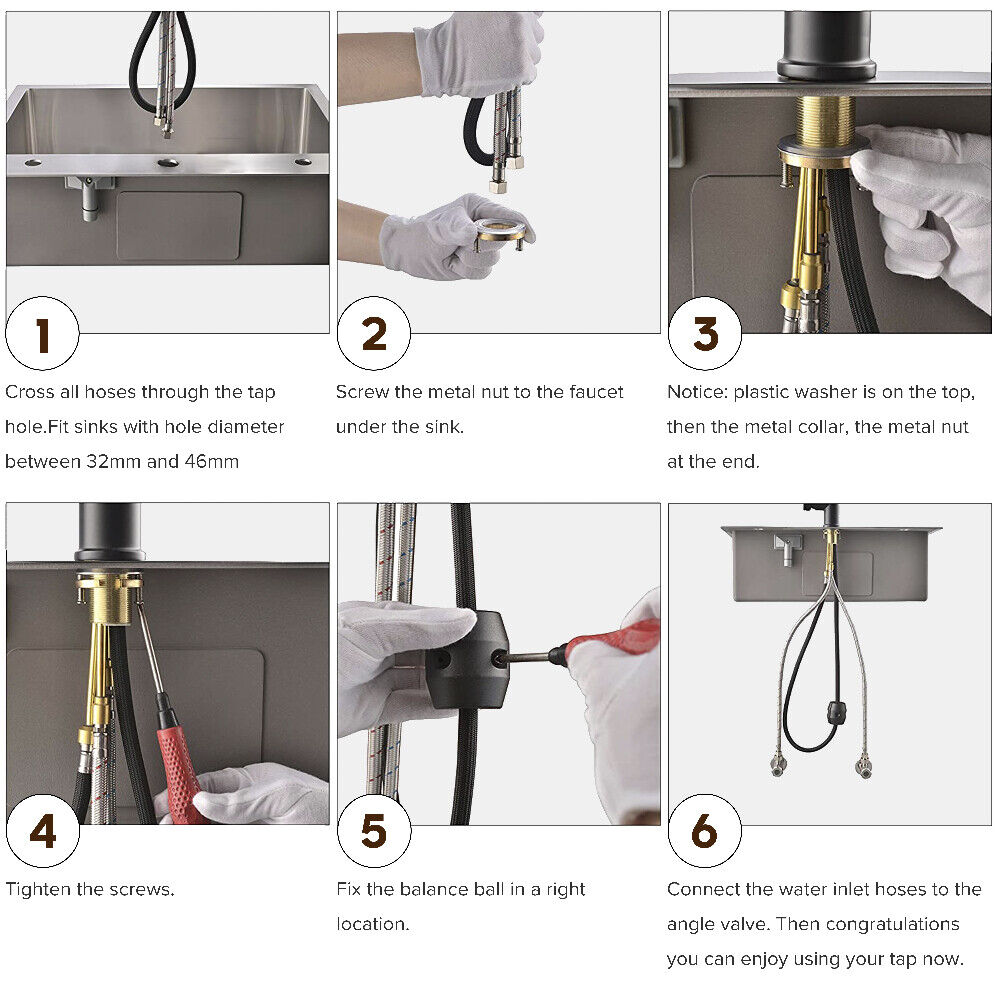 1

Cross all hoses through the tap hole.Fit sinks with hole diameter between 32mm and 46mm

2

Screw the metal nut to the faucet under the sink.

3

Notice: plastic washer is on the top, then the metal collar, the metal nut at the end.

4

Tighten the screws.

5

Fix the balance ball in a right location.

6

Connect the water inlet hoses to the angle valve. Then congratulations you can enjoy using your tap now.