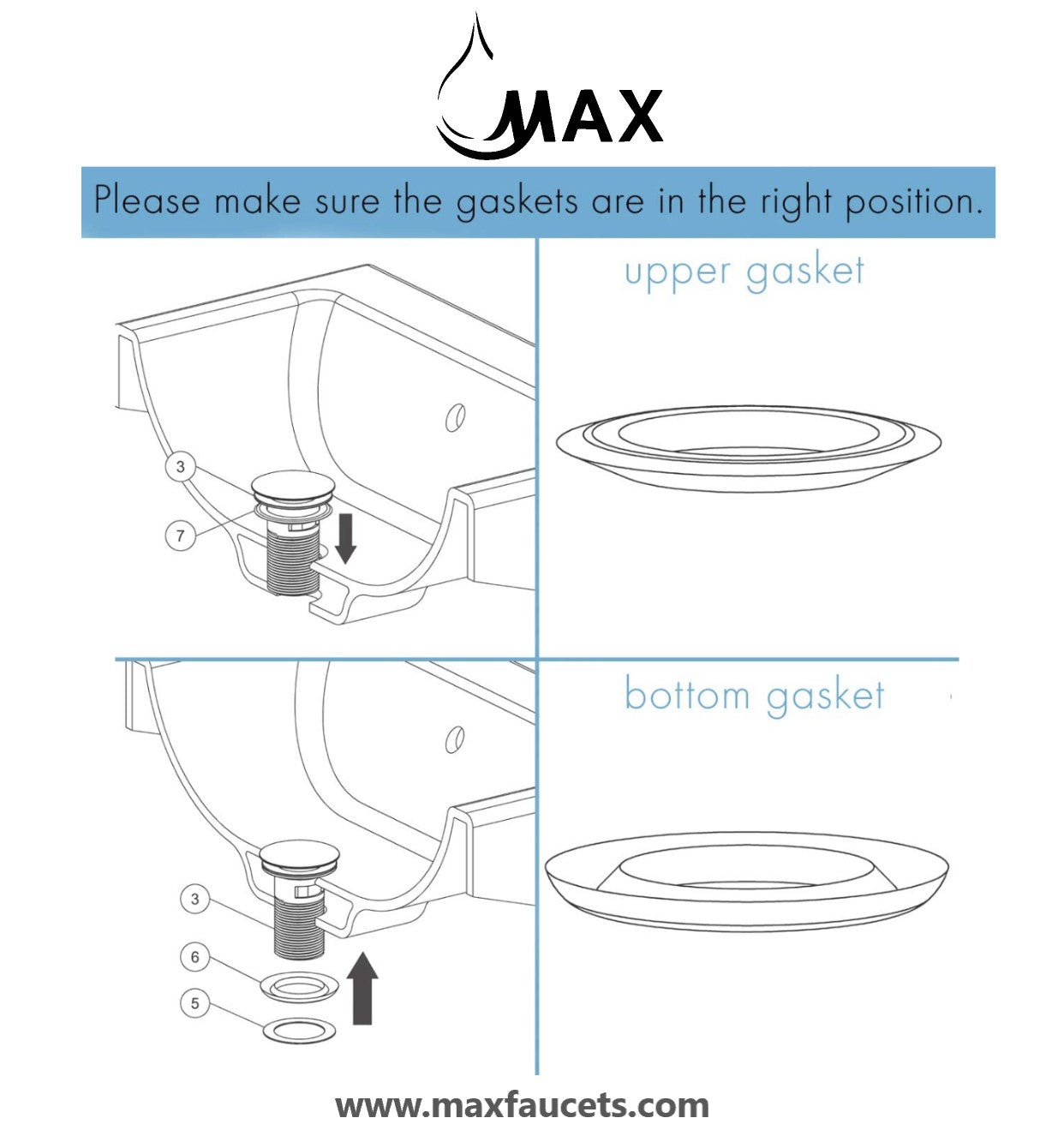 MAX

Please make sure the gaskets are in the right position.

3

7

upper gasket

3

6

5

bottom gasket

www.maxfaucets.com