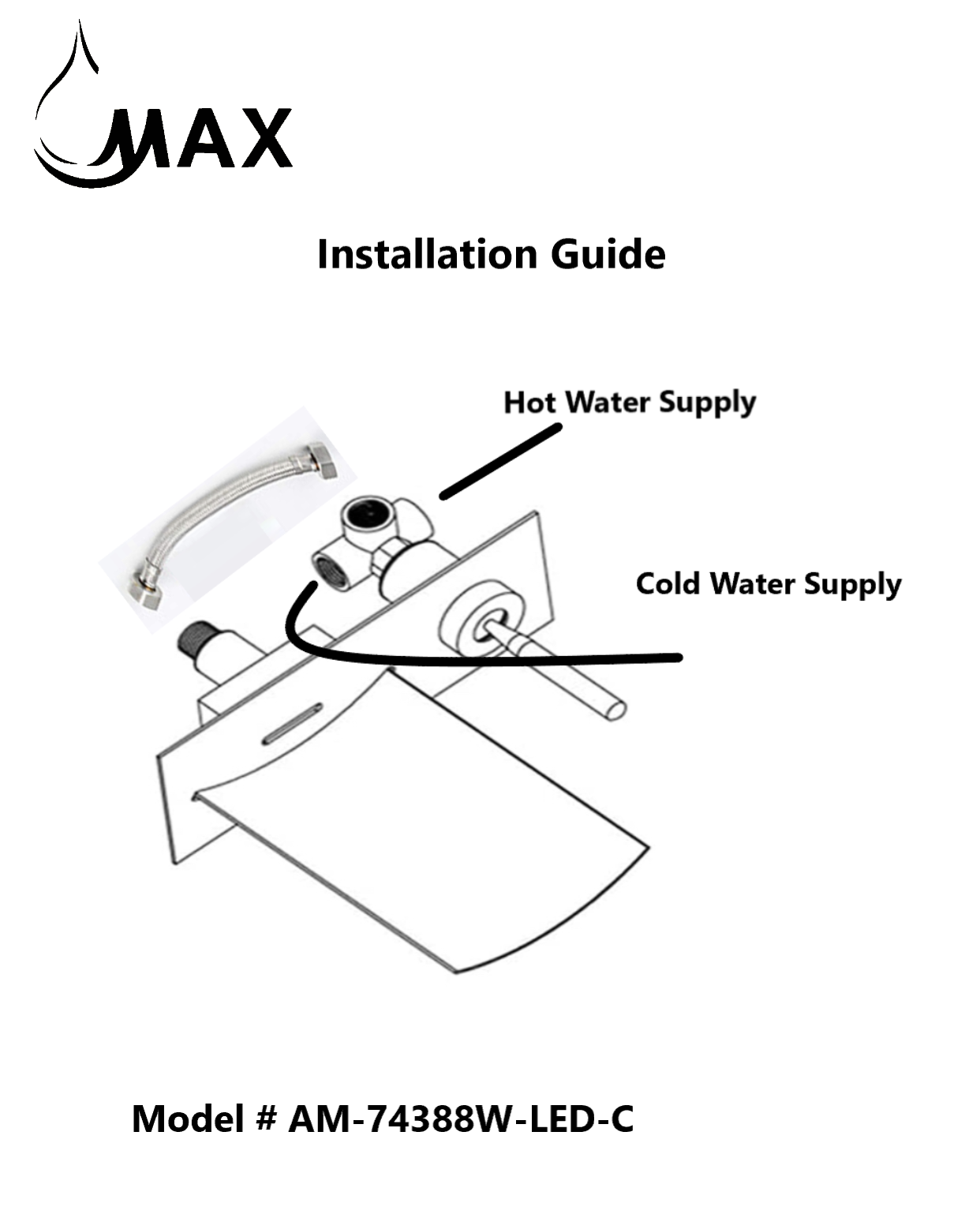 MAX

Installation Guide

Hot Water Supply

Cold Water Supply

Model # AM-74388W-LED-C