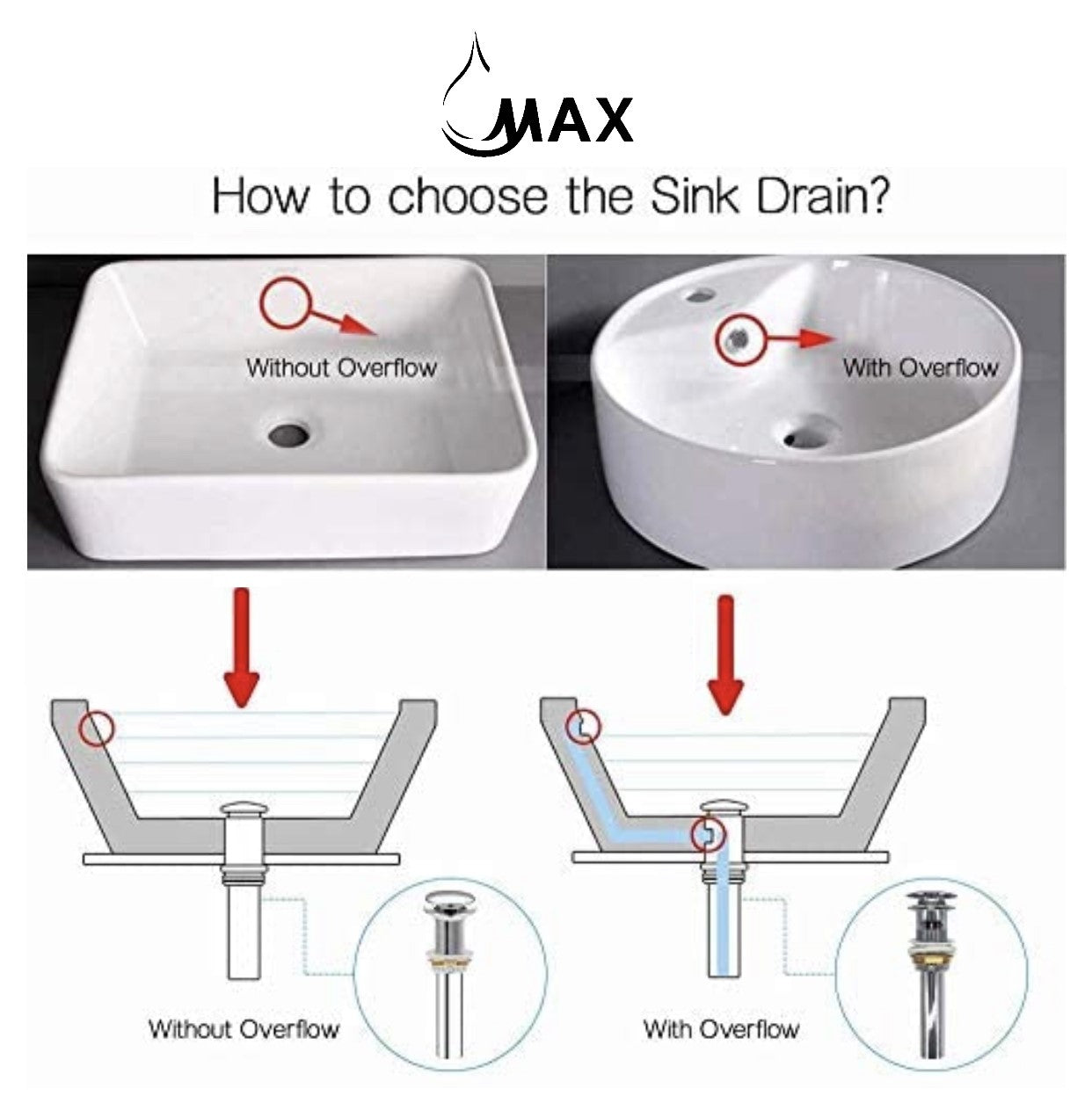 MAX

How to choose the Sink Drain?

Without Overflow

With Overflow

Without Overflow

With Overflow