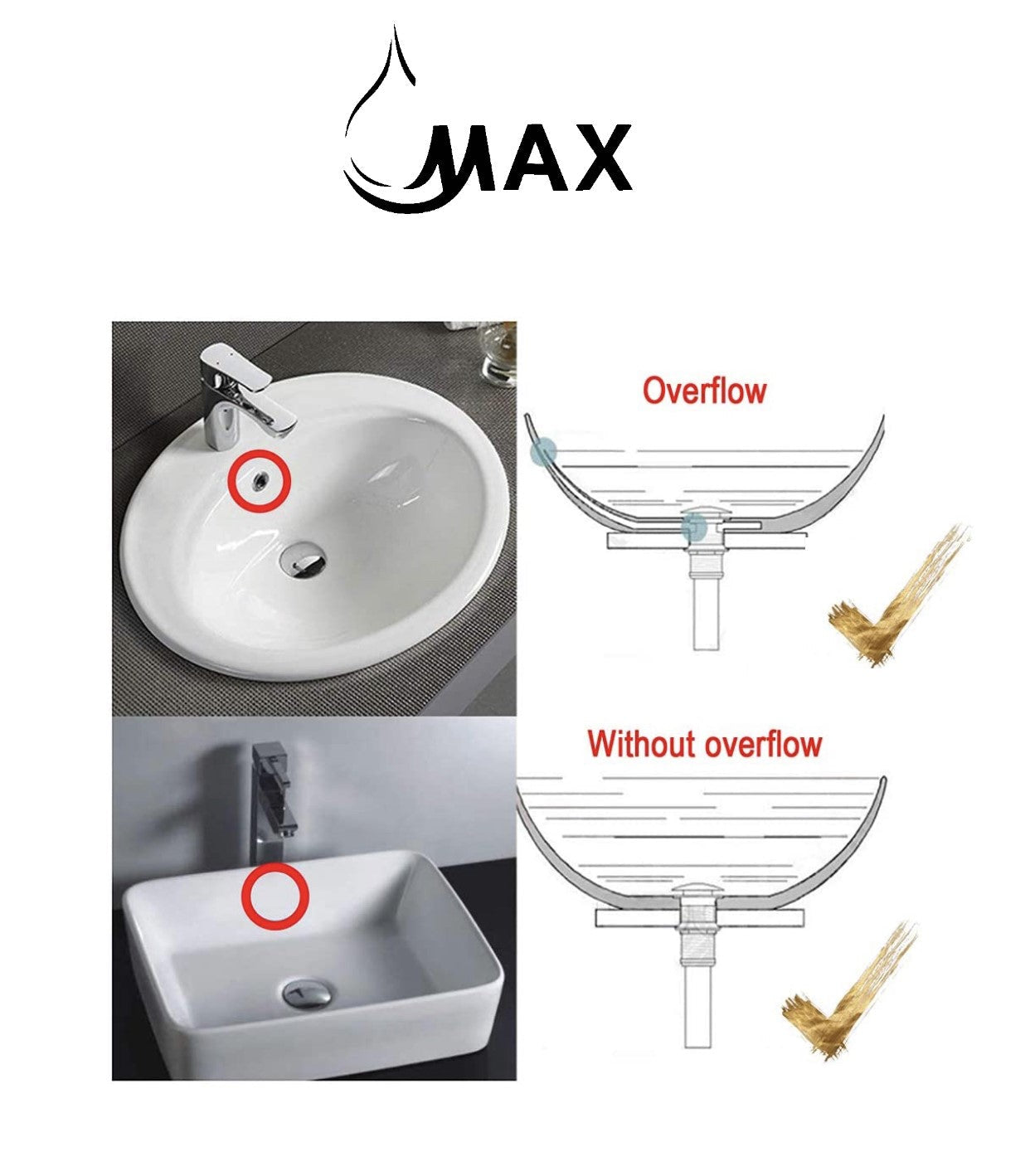 MAX

Overflow

Without overflow