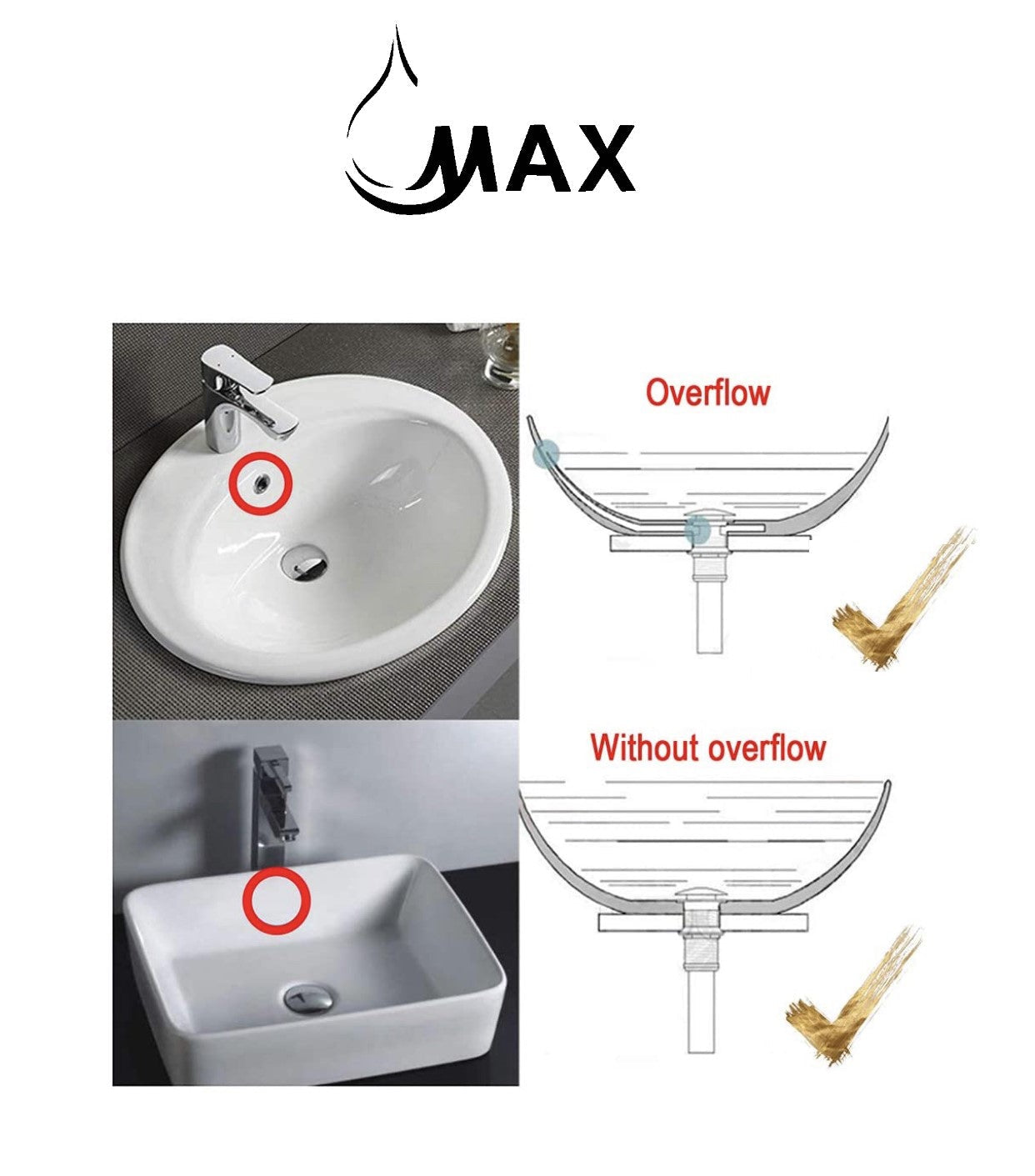 MAX

Overflow

Without overflow