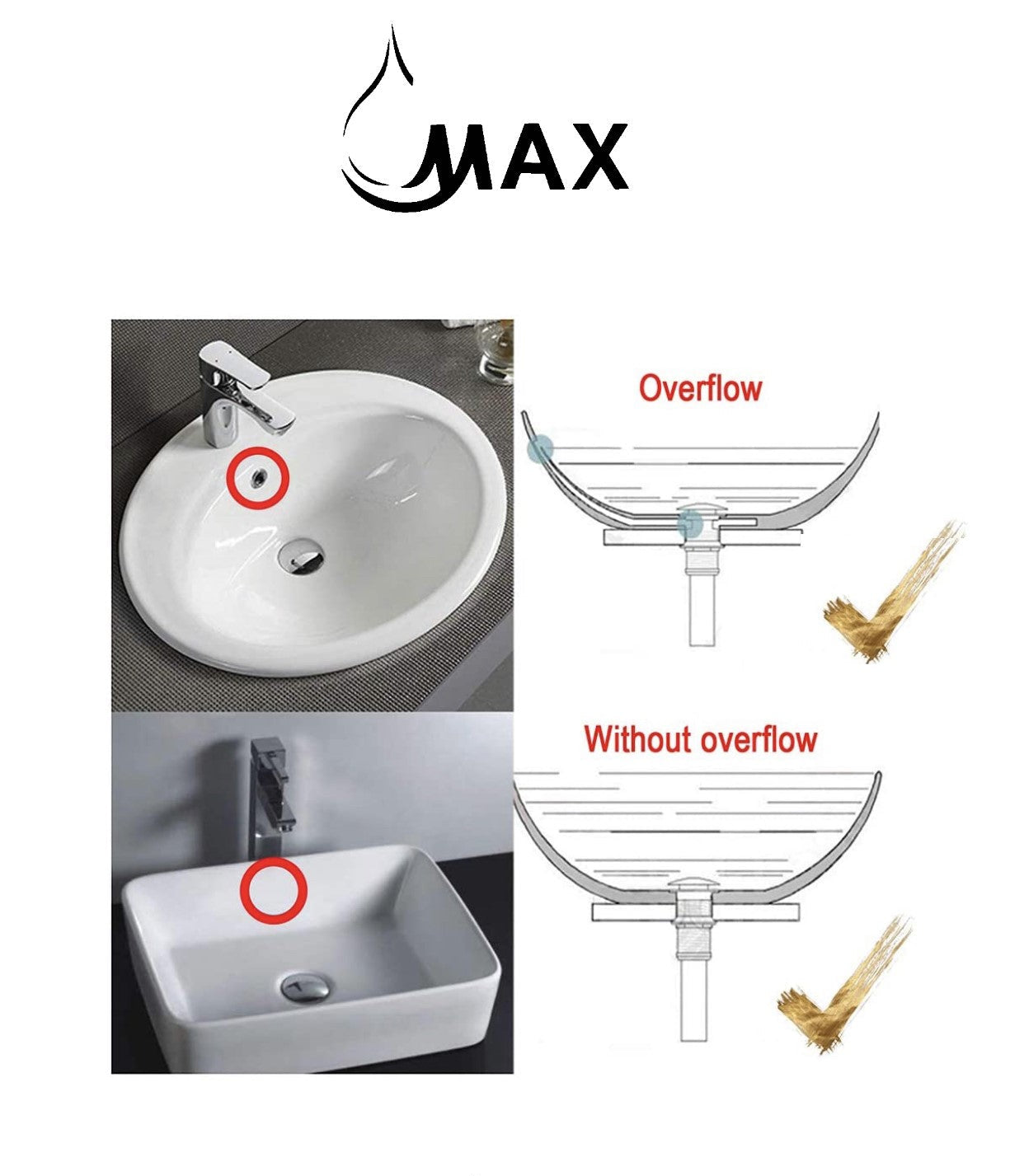 MAX

Overflow

Without overflow